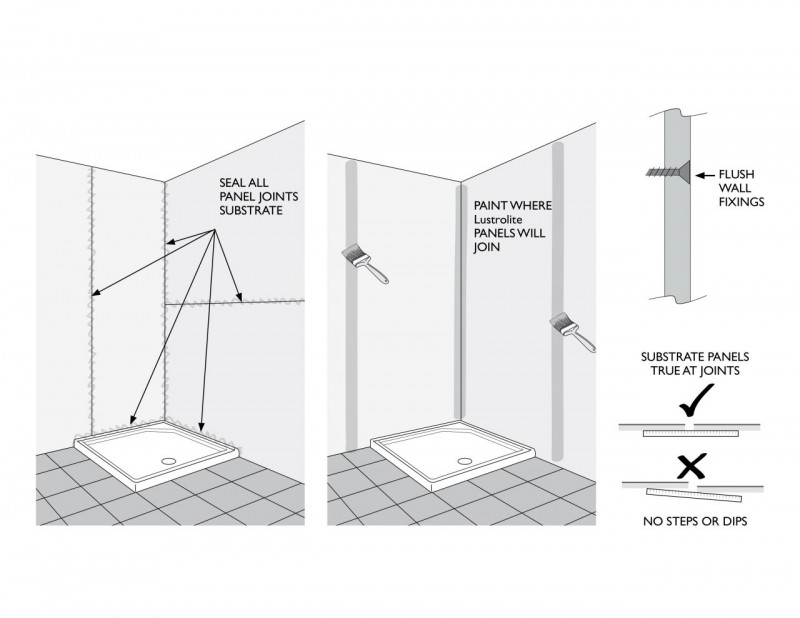 SEAL ALL PANEL JOINTS SUBSTRATE

PAINT WHERE Lustrolite PANELS WILL JOIN

FLUSH WALL FIXINGS

SUBSTRATE PANELS TRUE AT JOINTS

NO STEPS OR DIPS