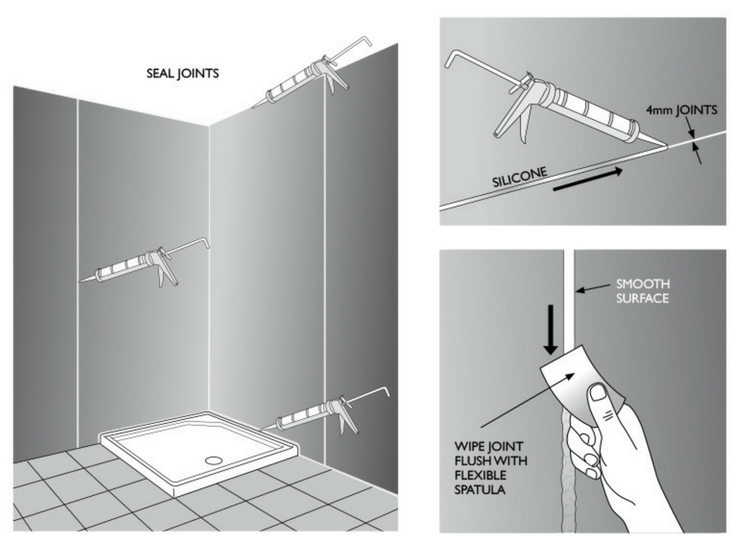 SEAL JOINTS

4mm JOINTS

SILICONE

SMOOTH SURFACE

WIPE JOINT FLUSH WITH FLEXIBLE SPATULA